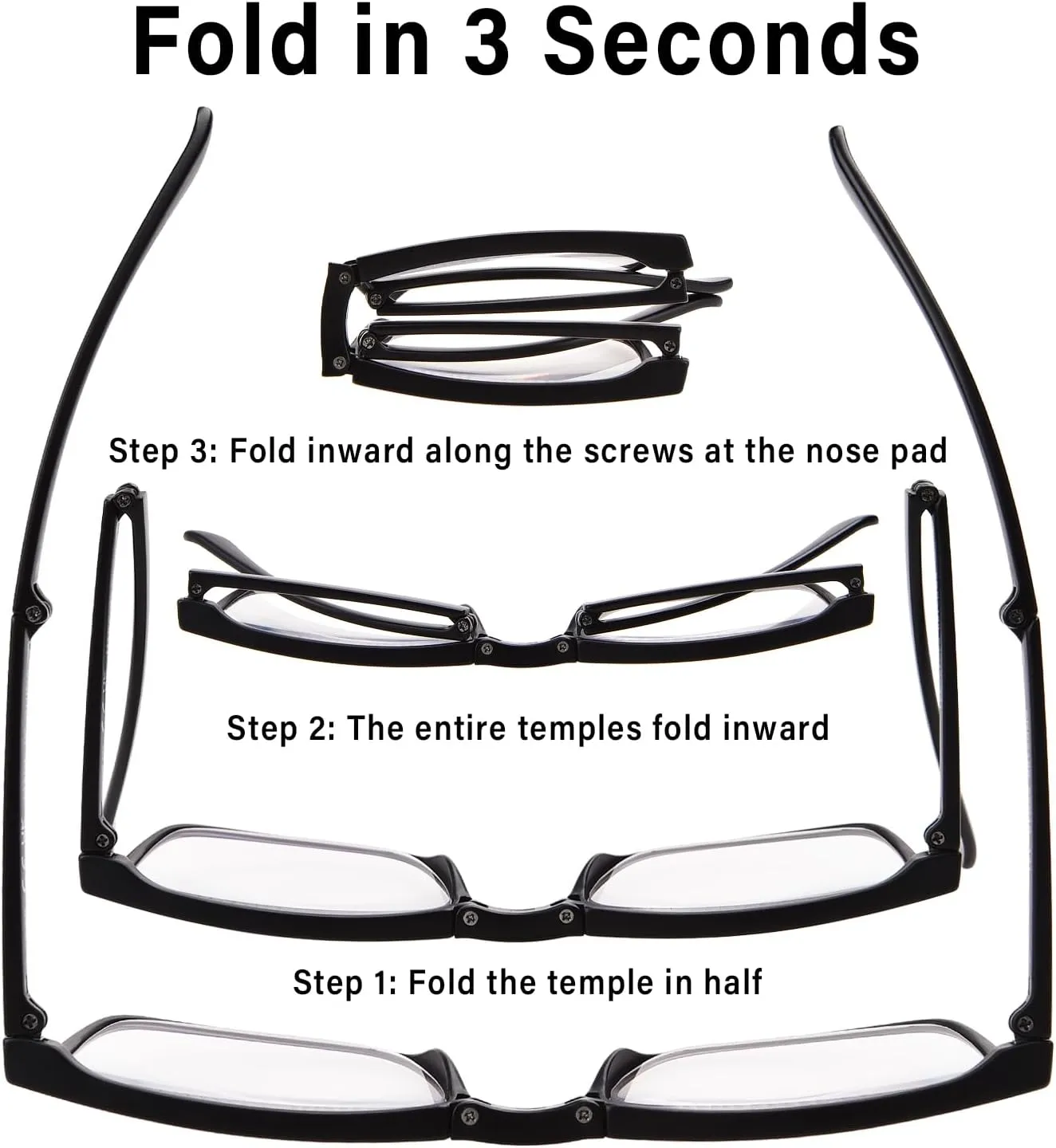 Fold in 3 Seconds

Step 3: Fold inward along the screws at the nose pad

Step 2: The entire temples fold inward

Step 1: Fold the temple in half